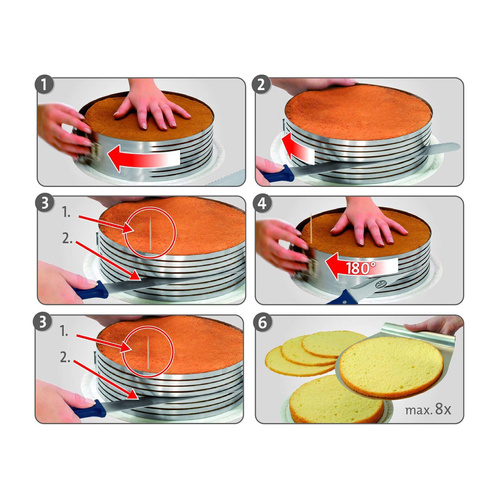 1

2

3
1.
2.

4
180°

3
1.
2.

6
max. 8x