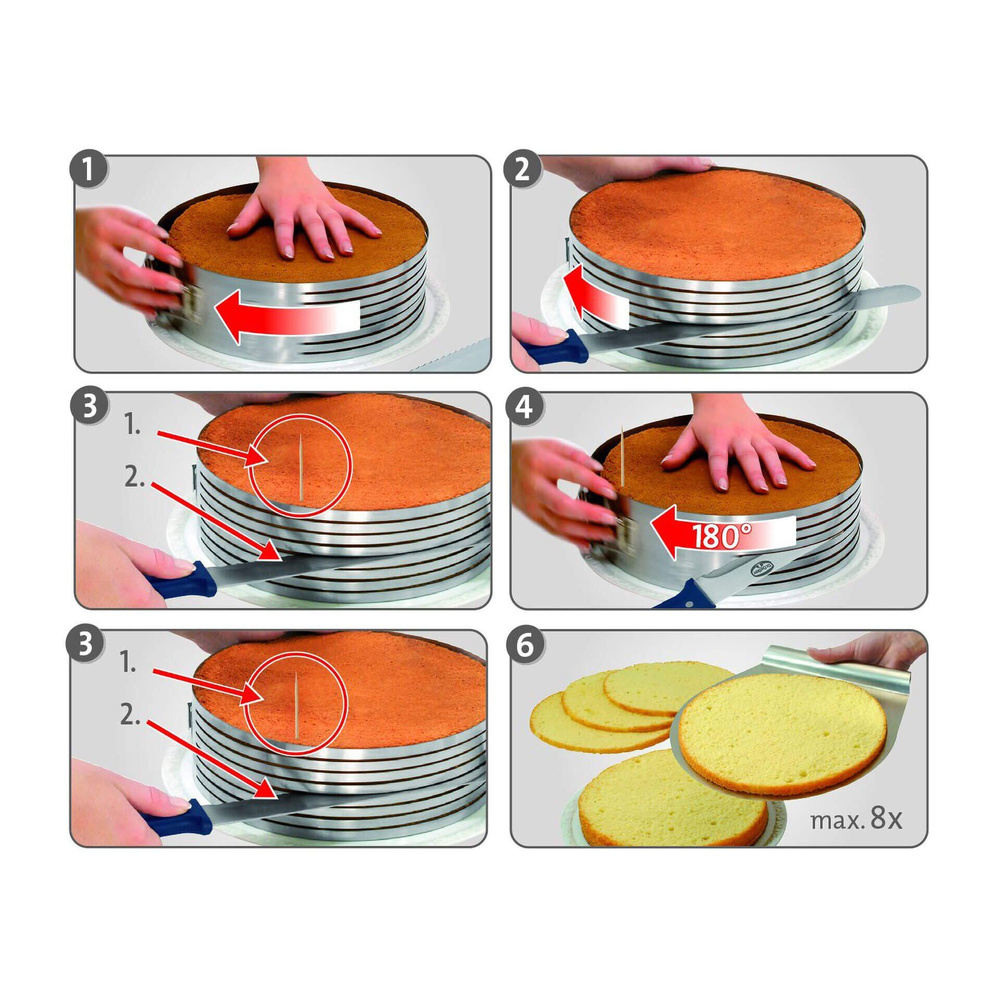 1

2

3
1.
2.

4
180°

3
1.
2.

6
max. 8x