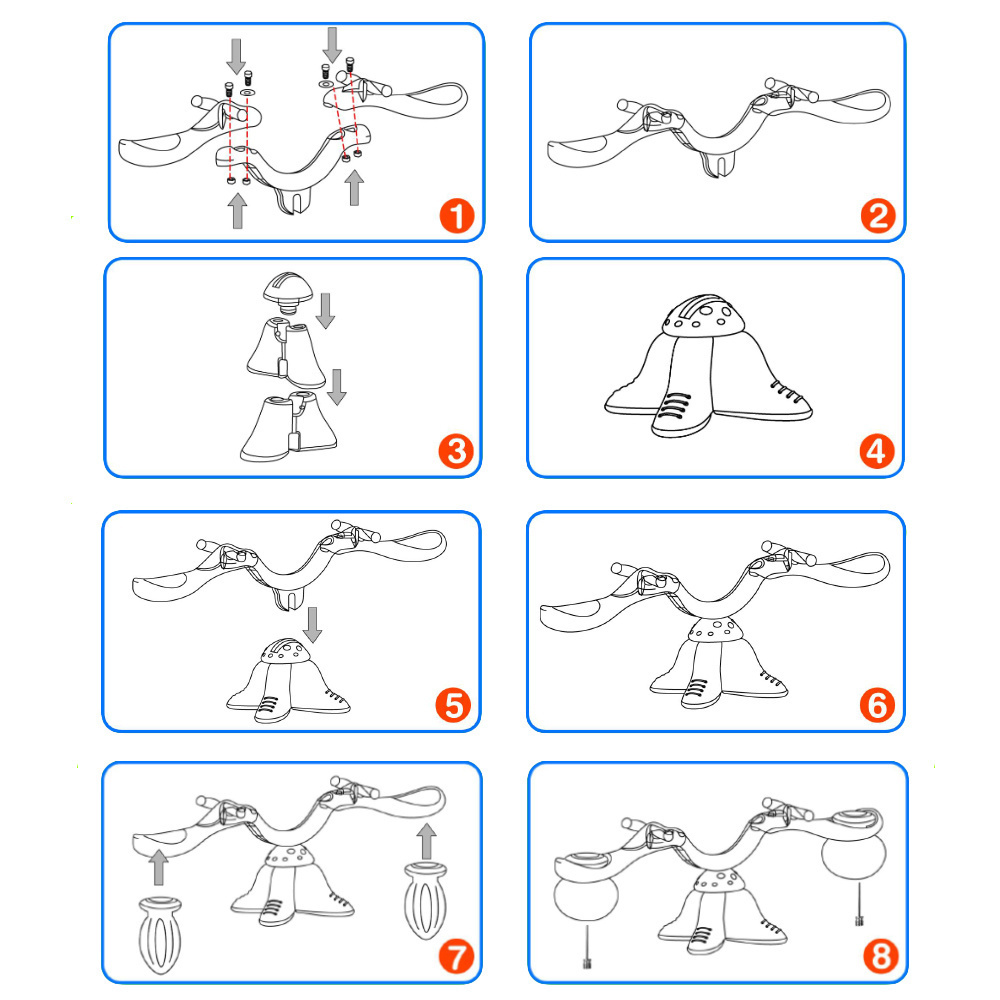 1

2

3

4

5

6

7

8