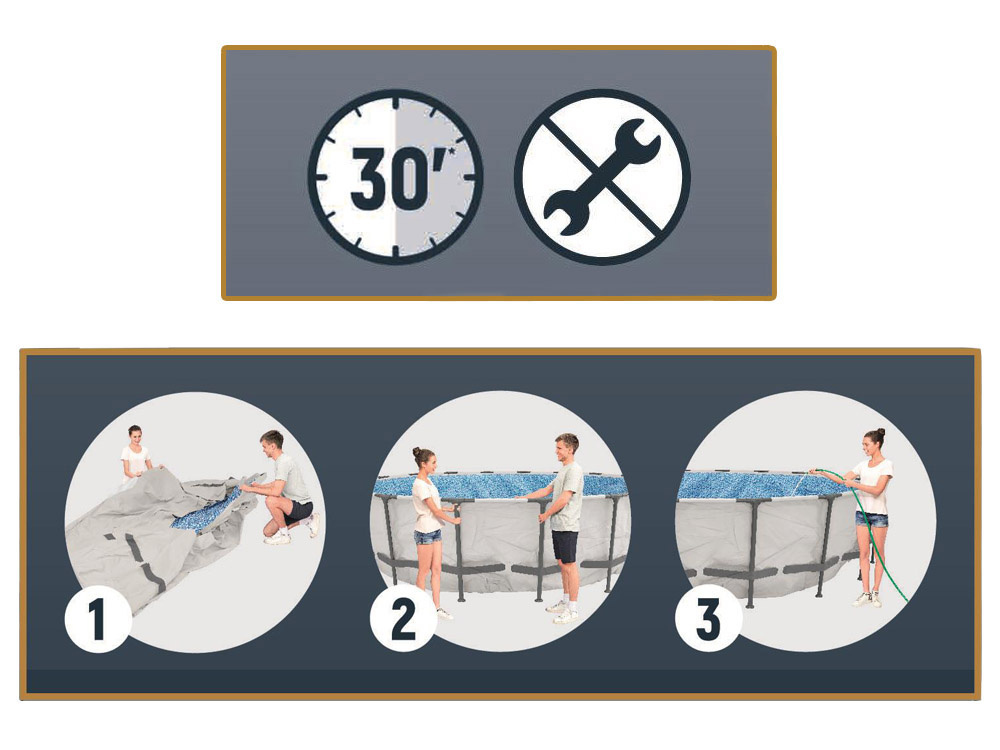 30'*

1

2

3