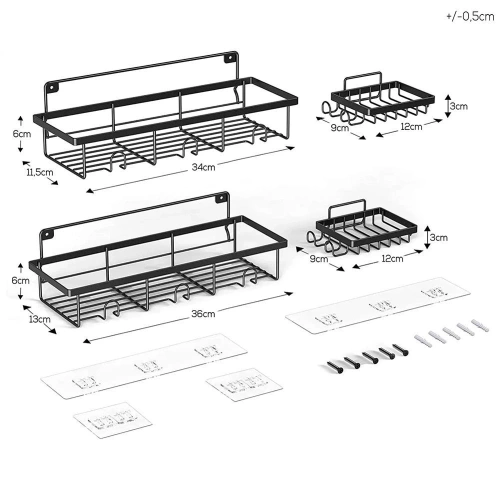 +/-0,5cm

6cm
11,5cm
34cm

3cm
9cm
12cm

6cm
13cm
36cm

3cm
9cm
12cm