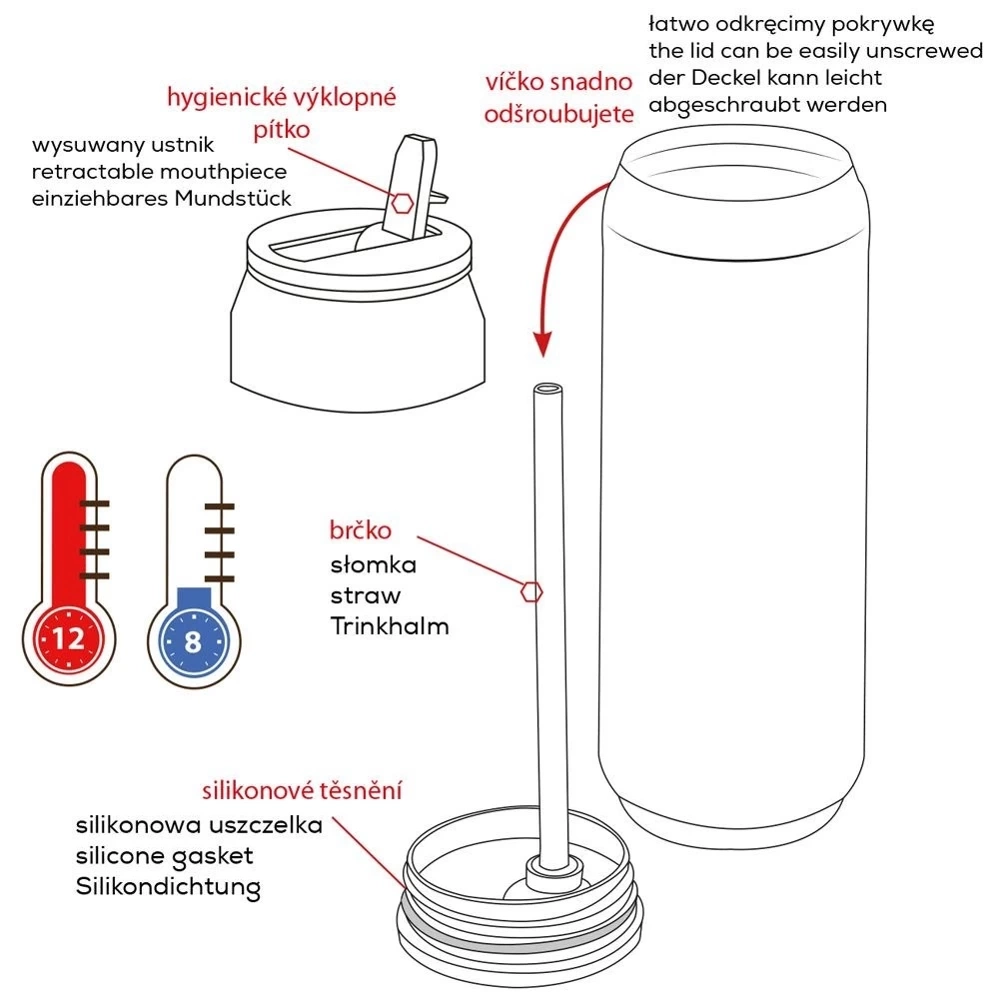 hygienické výklopné pítko

wysuwany ustnik
retractable mouthpiece
einziehbares Mundstück

víčko snadno odšroubujete

łatwo odkręcimy pokrywkę
the lid can be easily unscrewed
der Deckel kann leicht abgeschraubt werden

12

8

brčko
słomka
straw
Trinkhalm

silikonové těsnění
silikonowa uszczelka
silicone gasket
Silikondichtung